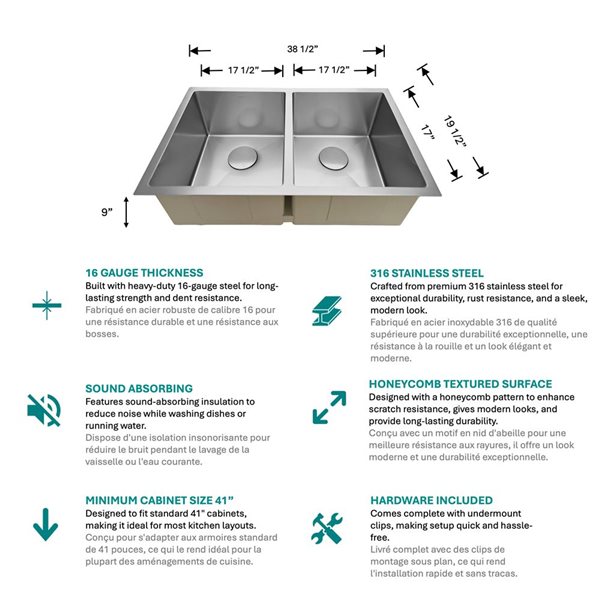 38 1/2"

17 1/2"

17 1/2"

17"

19 1/2"

9"

16 GAUGE THICKNESS
Built with heavy-duty 16-gauge steel for long-lasting strength and dent resistance.
Fabriqué en acier robuste de calibre 16 pour une résistance durable et une résistance aux bosses.

SOUND ABSORBING
Features sound-absorbing insulation to reduce noise while washing dishes or running water.
Dispose d'une isolation insonorisante pour réduire le bruit pendant le lavage de la vaisselle ou l'eau courante.

MINIMUM CABINET SIZE 41"
Designed to fit standard 41" cabinets, making it ideal for most kitchen layouts.
Conçu pour s'adapter aux armoires standard de 41 pouces, ce qui le rend idéal pour la plupart des aménagements de cuisine.

316 STAINLESS STEEL
Crafted from premium 316 stainless steel for exceptional durability, rust resistance, and a sleek, modern look.
Fabriqué en acier inoxydable 316 de qualité supérieure pour une durabilité exceptionnelle, une résistance à la rouille et un look élégant et moderne.

HONEYCOMB TEXTURED SURFACE
Designed with a honeycomb pattern to enhance scratch resistance, gives modern looks, and provide long-lasting durability.
Conçu avec un motif en nid d'abeille pour une meilleure résistance aux rayures, il offre un look moderne et une durabilité exceptionnelle.

HARDWARE INCLUDED
Comes complete with undermount clips, making setup quick and hassle-free.
Livré complet avec des clips de montage sous plan, ce qui rend l'installation rapide et sans tracas.