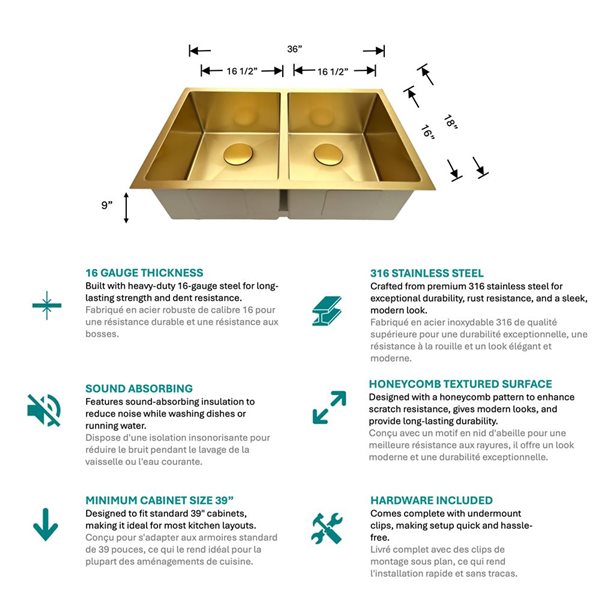 36”

16 1/2”

16 1/2”

18”

16”

9”

16 GAUGE THICKNESS
Built with heavy-duty 16-gauge steel for long-lasting strength and dent resistance.
Fabriqué en acier robuste de calibre 16 pour une résistance durable et une résistance aux bosses.

SOUND ABSORBING
Features sound-absorbing insulation to reduce noise while washing dishes or running water.
Dispose d'une isolation insonorisante pour réduire le bruit pendant le lavage de la vaisselle ou l'eau courante.

MINIMUM CABINET SIZE 39”
Designed to fit standard 39" cabinets, making it ideal for most kitchen layouts.
Conçu pour s'adapter aux armoires standard de 39 pouces, ce qui le rend idéal pour la plupart des aménagements de cuisine.

316 STAINLESS STEEL
Crafted from premium 316 stainless steel for exceptional durability, rust resistance, and a sleek, modern look.
Fabriqué en acier inoxydable 316 de qualité supérieure pour une durabilité exceptionnelle, une résistance à la rouille et un look élégant et moderne.

HONEYCOMB TEXTURED SURFACE
Designed with a honeycomb pattern to enhance scratch resistance, gives modern looks, and provide long-lasting durability.
Conçu avec un motif en nid d'abeille pour une meilleure résistance aux rayures, il offre un look moderne et une durabilité exceptionnelle.

HARDWARE INCLUDED
Comes complete with undermount clips, making setup quick and hassle-free.
Livré complet avec des clips de montage sous plan, ce qui rend l'installation rapide et sans tracas.