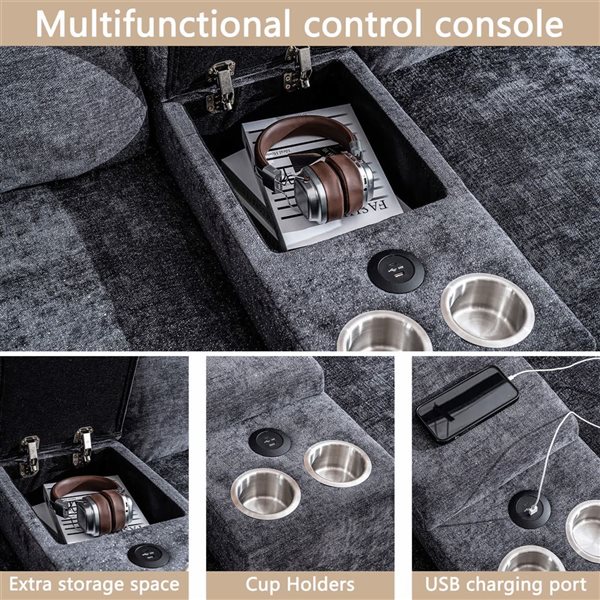 Multifunctional control console

Extra storage space

Cup Holders

USB charging port