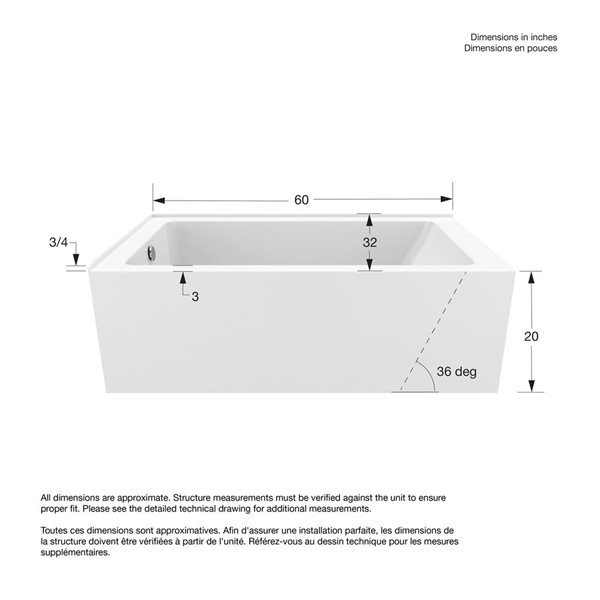 Dimensions in inches
Dimensions en pouces

60

3/4

32

3

20

36 deg

All dimensions are approximate. Structure measurements must be verified against the unit to ensure proper fit. Please see the detailed technical drawing for additional measurements.

Toutes ces dimensions sont approximatives. Afin d'assurer une installation parfaite, les dimensions de la structure doivent être vérifiées à partir de l'unité. Référez-vous au dessin technique pour les mesures supplémentaires.