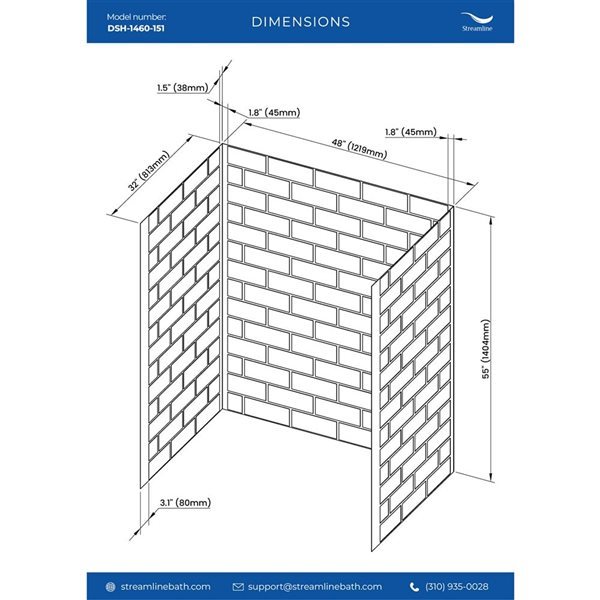 Model number:
DSH-1460-151

DIMENSIONS

Streamline

1.5" (38mm)

1.8" (45mm)

1.8" (45mm)

48" (1219mm)

32" (813mm)

55" (1404mm)

3.1" (80mm)

streamlinebath.com
support@streamlinebath.com
(310) 935-0028