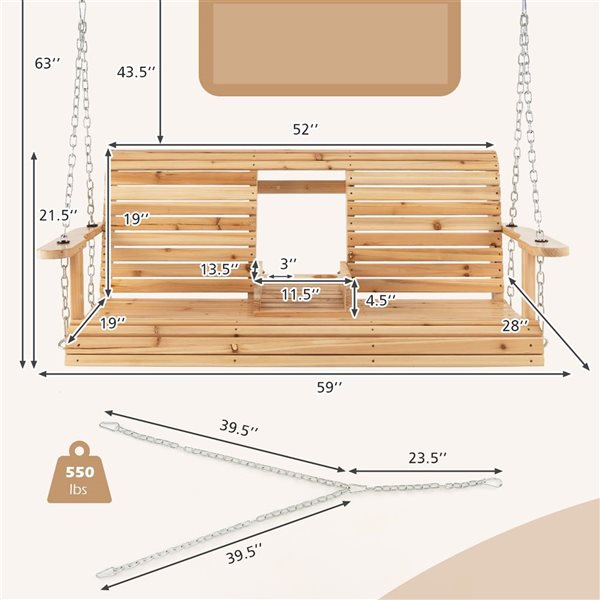 63''

43.5''

52''

21.5''

19''

13.5''

3''

11.5''

4.5''

19''

28''

59''

39.5''

23.5''

550
lbs

39.5''