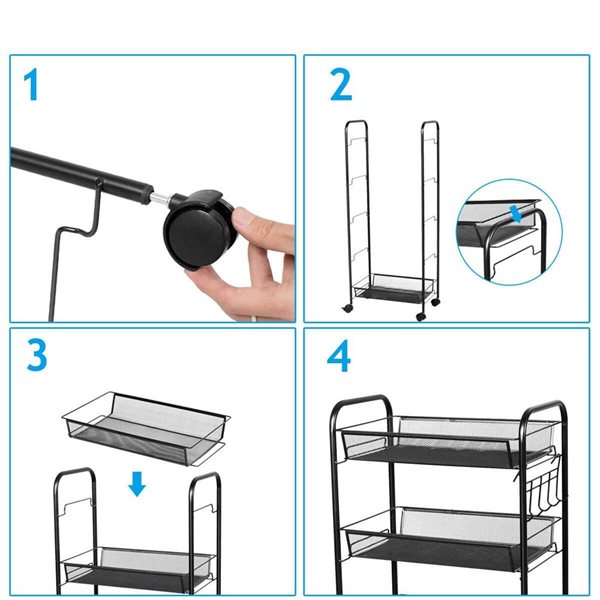 1

2

3

4