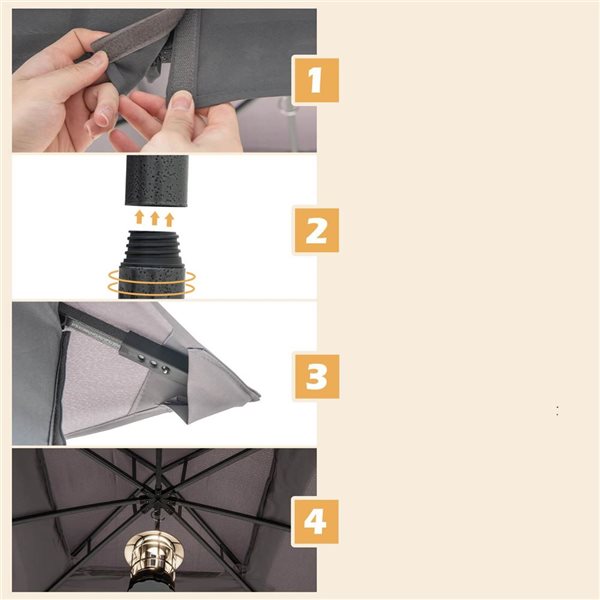 1

2

3

4