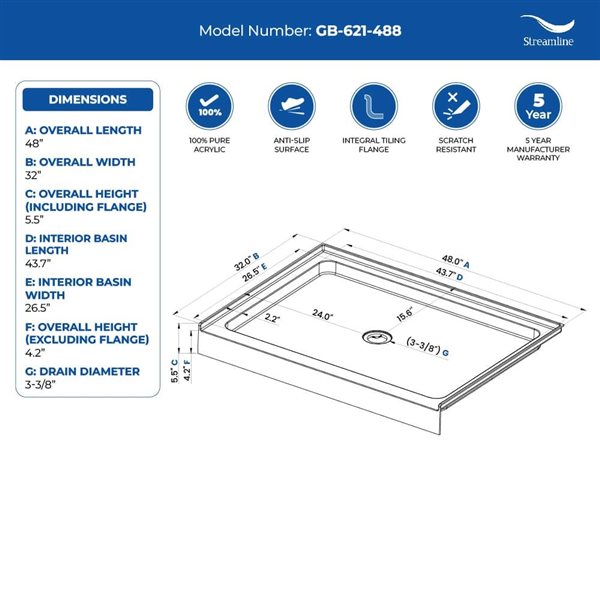 Model Number: GB-621-488

Streamline

DIMENSIONS

A: OVERALL LENGTH
48"

B: OVERALL WIDTH
32"

C: OVERALL HEIGHT (INCLUDING FLANGE)
5.5"

D: INTERIOR BASIN LENGTH
43.7"

E: INTERIOR BASIN WIDTH
26.5"

F: OVERALL HEIGHT (EXCLUDING FLANGE)
4.2"

G: DRAIN DIAMETER
3-3/8"

100%

100% PURE ACRYLIC

ANTI-SLIP SURFACE

INTEGRAL TILING FLANGE

SCRATCH RESISTANT

5 Year

5 YEAR MANUFACTURER WARRANTY

32.0" B
26.5" E
48.0" A
43.7" D
2.2"
24.0"
15.6"
(3-3/8") G
5.5" C
4.2" F