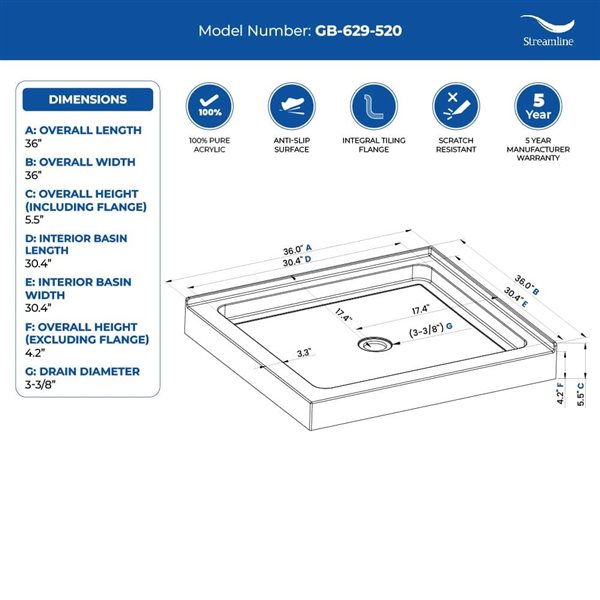 Model Number: GB-629-520

Streamline

DIMENSIONS

A: OVERALL LENGTH
36"

B: OVERALL WIDTH
36"

C: OVERALL HEIGHT (INCLUDING FLANGE)
5.5"

D: INTERIOR BASIN LENGTH
30.4"

E: INTERIOR BASIN WIDTH
30.4"

F: OVERALL HEIGHT (EXCLUDING FLANGE)
4.2"

G: DRAIN DIAMETER
3-3/8"

100%
100% PURE ACRYLIC

ANTI-SLIP SURFACE

INTEGRAL TILING FLANGE

SCRATCH RESISTANT

5 Year
5 YEAR MANUFACTURER WARRANTY

36.0" A
30.4" D
36.0" B
30.4" E
17.4"
17.4"
(3-3/8") G
3.3"
4.2" F
5.5" C