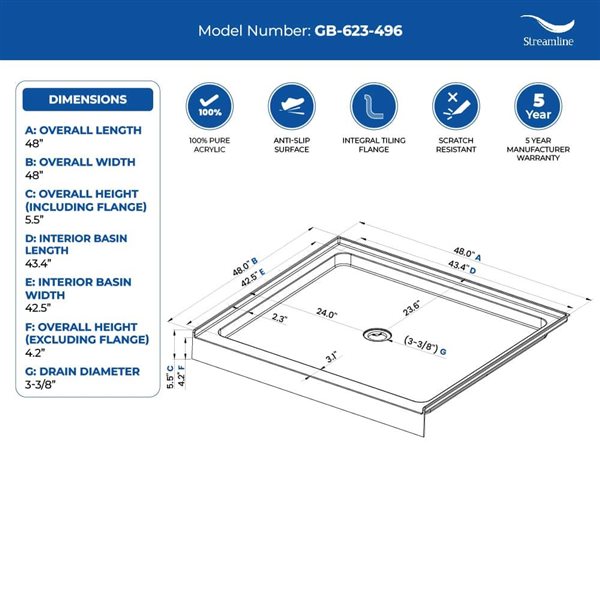 Model Number: GB-623-496

Streamline

DIMENSIONS

A: OVERALL LENGTH
48"

B: OVERALL WIDTH
48"

C: OVERALL HEIGHT (INCLUDING FLANGE)
5.5"

D: INTERIOR BASIN LENGTH
43.4"

E: INTERIOR BASIN WIDTH
42.5"

F: OVERALL HEIGHT (EXCLUDING FLANGE)
4.2"

G: DRAIN DIAMETER
3-3/8"

100%
100% PURE ACRYLIC

ANTI-SLIP SURFACE

INTEGRAL TILING FLANGE

SCRATCH RESISTANT

5 Year
5 YEAR MANUFACTURER WARRANTY

48.0" B
42.5" E
48.0" A
43.4" D
2.3"
24.0"
23.6"
(3-3/8") G
3.1"
5.5" C
4.2" F