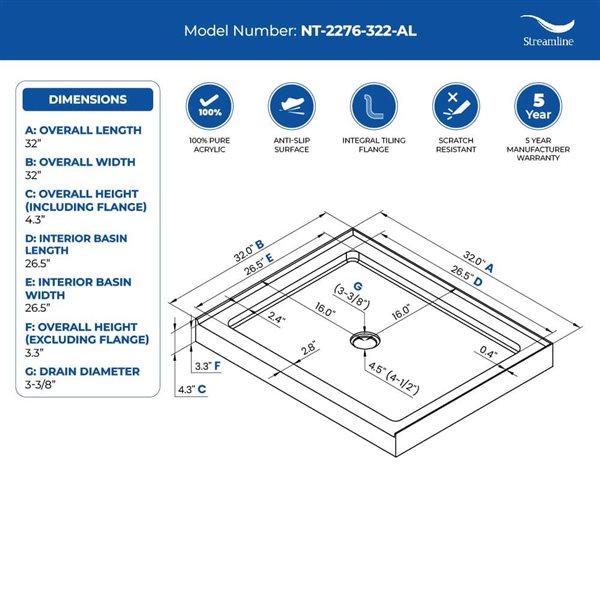 Model Number: NT-2276-322-AL

Streamline

DIMENSIONS

A: OVERALL LENGTH
32"

B: OVERALL WIDTH
32"

C: OVERALL HEIGHT (INCLUDING FLANGE)
4.3"

D: INTERIOR BASIN LENGTH
26.5"

E: INTERIOR BASIN WIDTH
26.5"

F: OVERALL HEIGHT (EXCLUDING FLANGE)
3.3"

G: DRAIN DIAMETER
3-3/8"

100%

100% PURE ACRYLIC

ANTI-SLIP SURFACE

INTEGRAL TILING FLANGE

SCRATCH RESISTANT

5 Year

5 YEAR MANUFACTURER WARRANTY

32.0" B
26.5" E
32.0" A
26.5" D
G
(3-3/8")
16.0"
16.0"
2.4"
2.8"
0.4"
4.5" (4-1/2")
3.3" F
4.3" C