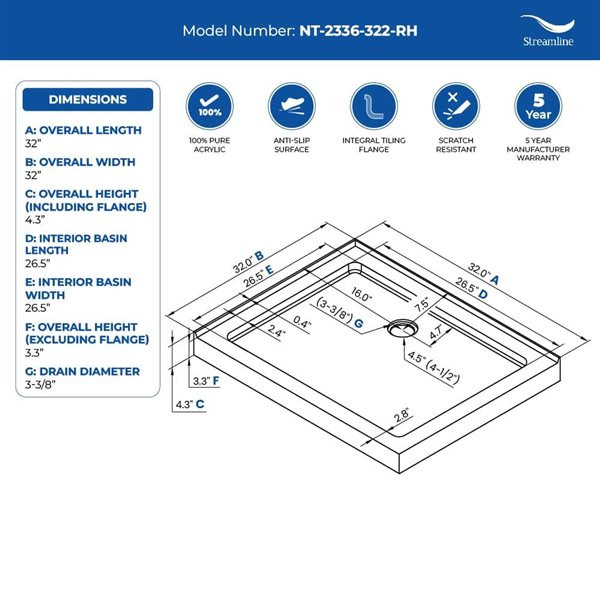 Model Number: NT-2336-322-RH

Streamline

DIMENSIONS

A: OVERALL LENGTH
32"

B: OVERALL WIDTH
32"

C: OVERALL HEIGHT (INCLUDING FLANGE)
4.3"

D: INTERIOR BASIN LENGTH
26.5"

E: INTERIOR BASIN WIDTH
26.5"

F: OVERALL HEIGHT (EXCLUDING FLANGE)
3.3"

G: DRAIN DIAMETER
3-3/8"

100%
100% PURE ACRYLIC

ANTI-SLIP SURFACE

INTEGRAL TILING FLANGE

SCRATCH RESISTANT

5 Year
5 YEAR MANUFACTURER WARRANTY

32.0" B
26.5" E
32.0" A
26.5" D
16.0"
7.5"
(3-3/8") G
0.4"
2.4"
4.7"
4.5" (4-1/2")
3.3" F
4.3" C
2.8"