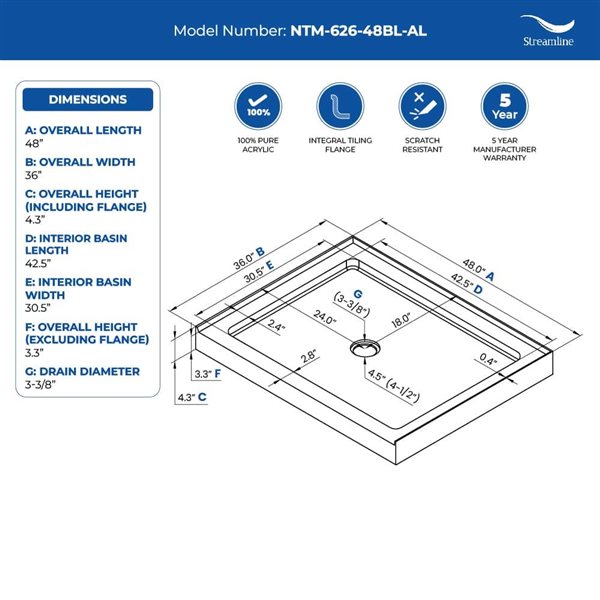 Model Number: NTM-626-48BL-AL

Streamline

DIMENSIONS

A: OVERALL LENGTH
48"

B: OVERALL WIDTH
36"

C: OVERALL HEIGHT (INCLUDING FLANGE)
4.3"

D: INTERIOR BASIN LENGTH
42.5"

E: INTERIOR BASIN WIDTH
30.5"

F: OVERALL HEIGHT (EXCLUDING FLANGE)
3.3"

G: DRAIN DIAMETER
3-3/8"

100%
100% PURE ACRYLIC

INTEGRAL TILING FLANGE

SCRATCH RESISTANT

5 Year
5 YEAR MANUFACTURER WARRANTY

36.0" B
30.5" E
48.0" A
42.5" D
G
(3-3/8")
24.0"
18.0"
2.4"
2.8"
0.4"
4.5" (4-1/2")
3.3" F
4.3" C