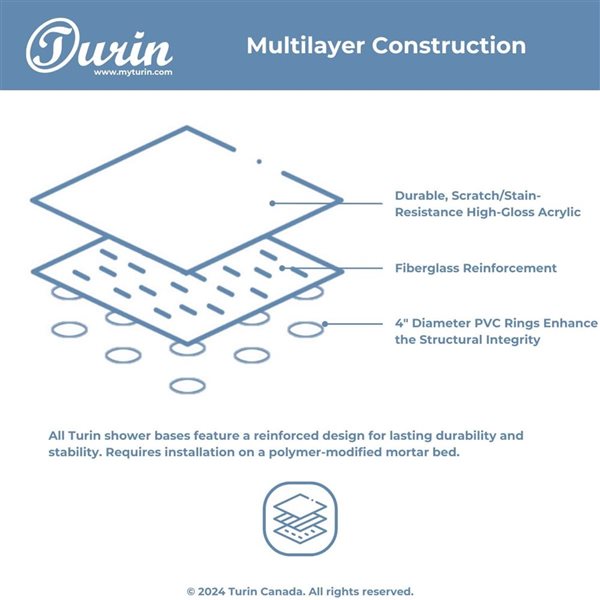 Turin
www.myturin.com

Multilayer Construction

Durable, Scratch/Stain-Resistance High-Gloss Acrylic

Fiberglass Reinforcement

4" Diameter PVC Rings Enhance the Structural Integrity

All Turin shower bases feature a reinforced design for lasting durability and stability. Requires installation on a polymer-modified mortar bed.

© 2024 Turin Canada. All rights reserved.