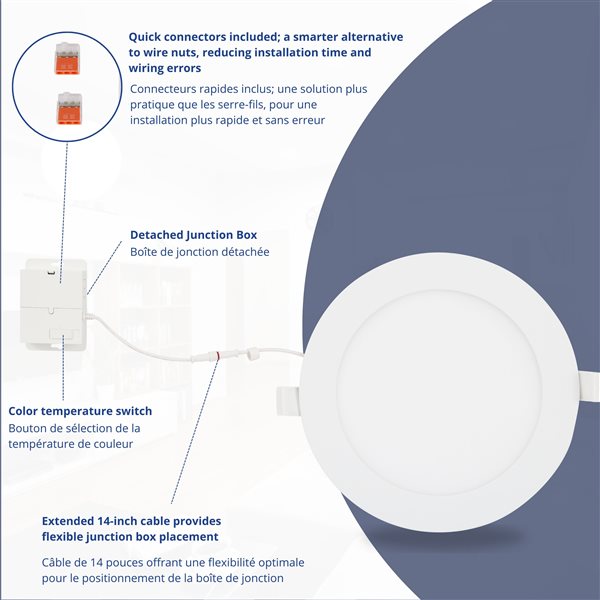 Quick connectors included; a smarter alternative to wire nuts, reducing installation time and wiring errors

Connecteurs rapides inclus; une solution plus pratique que les serre-fils, pour une installation plus rapide et sans erreur

Detached Junction Box

Boîte de jonction détachée

Color temperature switch

Bouton de sélection de la température de couleur

Extended 14-inch cable provides flexible junction box placement

Câble de 14 pouces offrant une flexibilité optimale pour le positionnement de la boîte de jonction