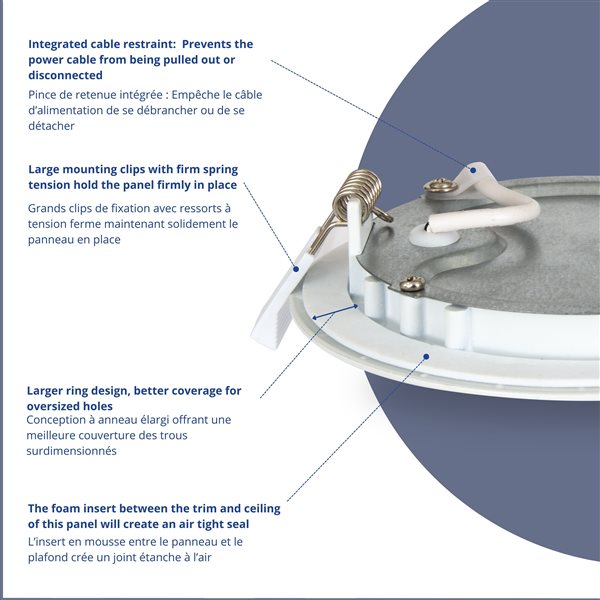 Integrated cable restraint:  Prevents the power cable from being pulled out or disconnected

Pince de retenue intégrée : Empêche le câble d'alimentation de se débrancher ou de se détacher

Large mounting clips with firm spring tension hold the panel firmly in place

Grands clips de fixation avec ressorts à tension ferme maintenant solidement le panneau en place

Larger ring design, better coverage for oversized holes

Conception à anneau élargi offrant une meilleure couverture des trous surdimensionnés

The foam insert between the trim and ceiling of this panel will create an air tight seal

L'insert en mousse entre le panneau et le plafond crée un joint étanche à l'air