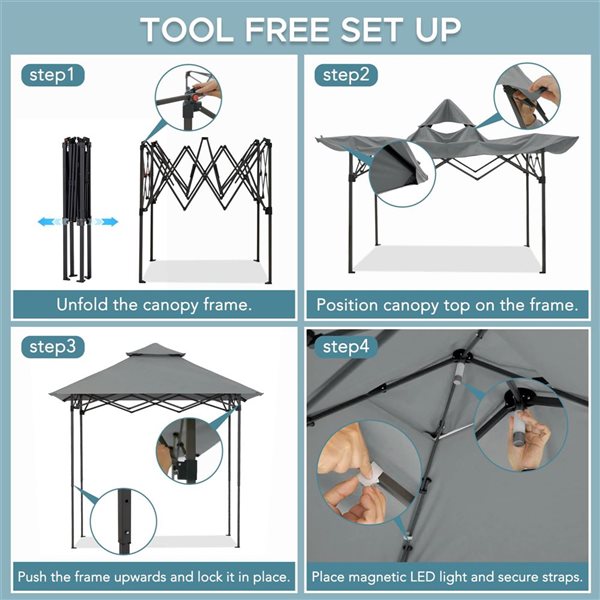 TOOL FREE SET UP

step1

Unfold the canopy frame.

step2

Position canopy top on the frame.

step3

Push the frame upwards and lock it in place.

step4

Place magnetic LED light and secure straps.