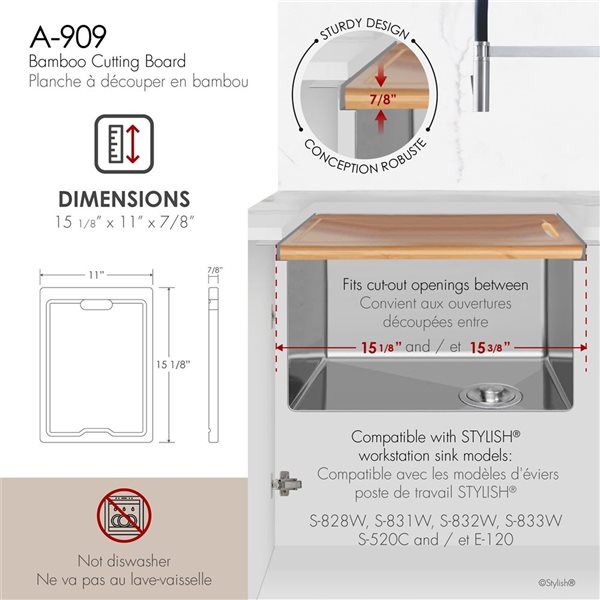 A-909
Bamboo Cutting Board
Planche à découper en bambou

DIMENSIONS
15 1/8" x 11" x 7/8"

11"
7/8"
15 1/8"

Not diswasher
Ne va pas au lave-vaisselle

STURDY DESIGN
7/8"
CONCEPTION ROBUSTE

Fits cut-out openings between
Convient aux ouvertures découpées entre
15 1/8" and / et 15 3/8"

Compatible with STYLISH® workstation sink models:
Compatible avec les modèles d'éviers poste de travail STYLISH®

S-828W, S-831W, S-832W, S-833W
S-520C and / et E-120

©Stylish®