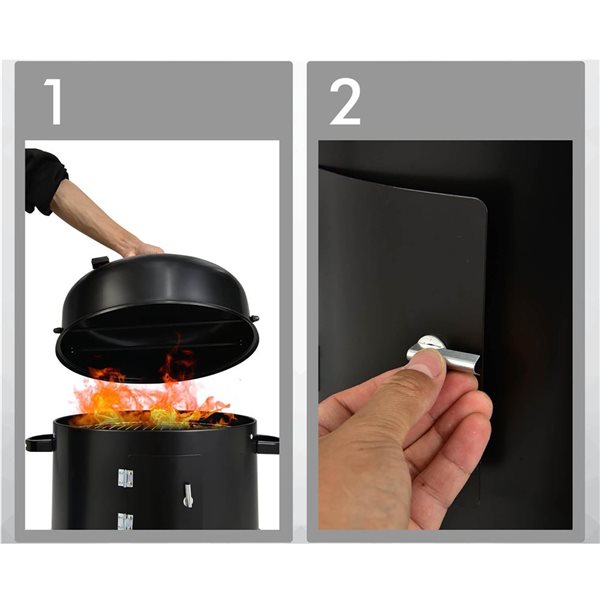 1

2