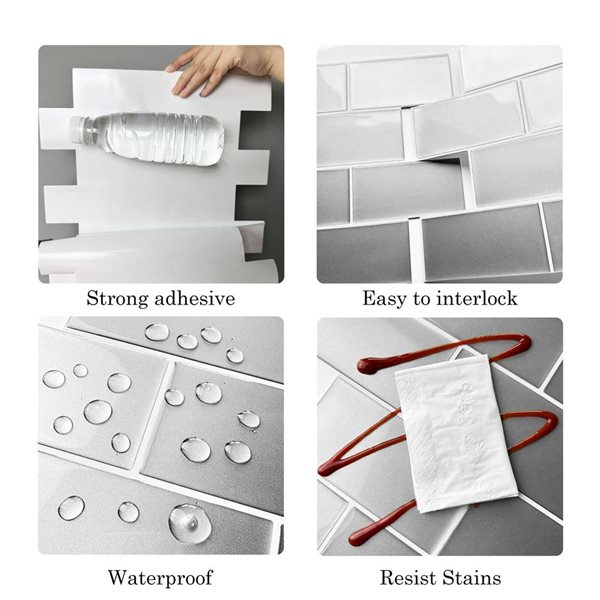 Strong adhesive

Easy to interlock

Waterproof

Resist Stains