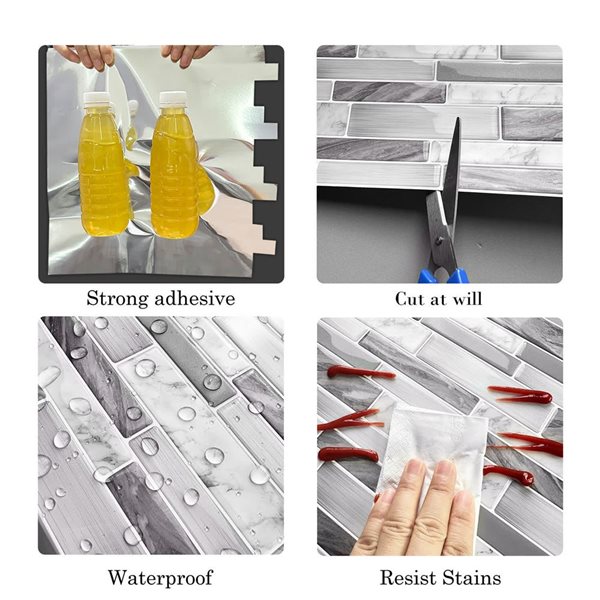 Strong adhesive

Cut at will

Waterproof

Resist Stains