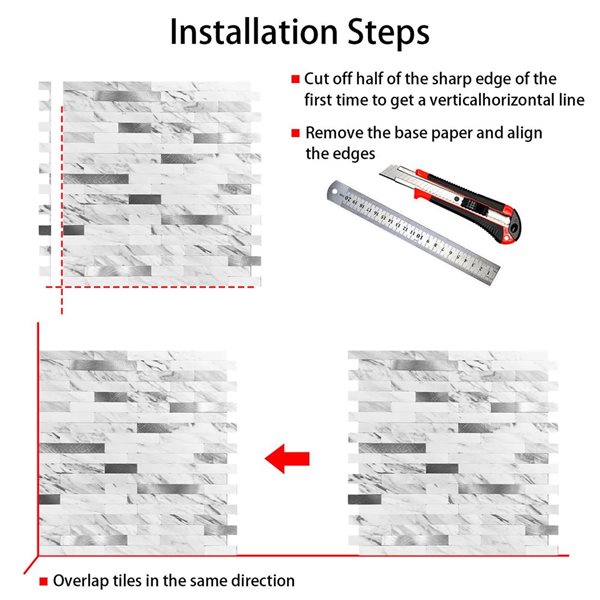 Installation Steps

■ Cut off half of the sharp edge of the first time to get a verticalhorizontal line

■ Remove the base paper and align the edges

■ Overlap tiles in the same direction