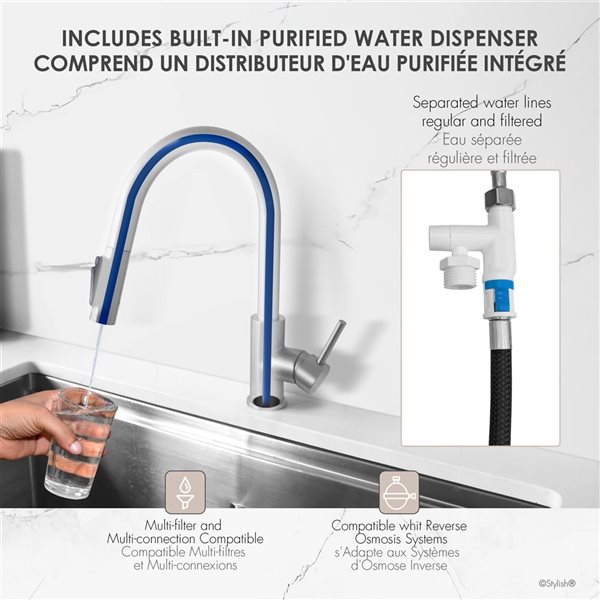 INCLUDES BUILT-IN PURIFIED WATER DISPENSER
COMPREND UN DISTRIBUTEUR D'EAU PURIFIÉE INTÉGRÉ

Separated water lines regular and filtered
Eau séparée régulière et filtrée

Multi-filter and Multi-connection Compatible
Compatible Multi-filtres et Multi-connexions

Compatible whit Reverse Osmosis Systems
s'Adapte aux Systèmes d'Osmose Inverse

©Stylish®