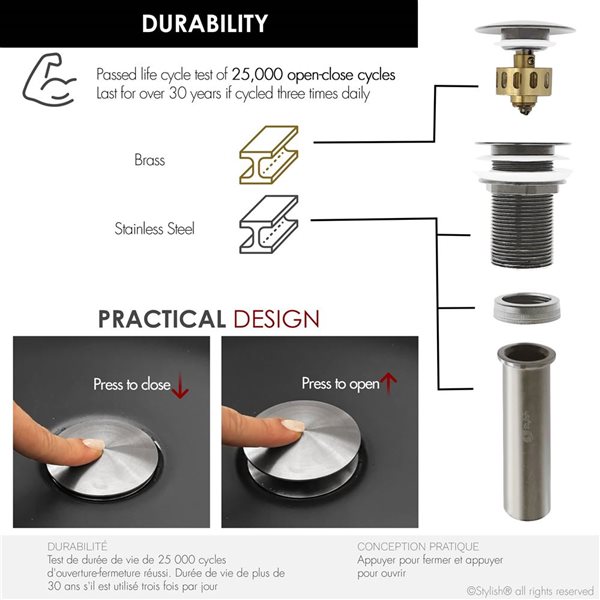 DURABILITY

Passed life cycle test of 25,000 open-close cycles
Last for over 30 years if cycled three times daily

Brass

Stainless Steel

PRACTICAL DESIGN

Press to close

Press to open

DURABILITÉ
Test de durée de vie de 25 000 cycles d'ouverture-fermeture réussi. Durée de vie de plus de 30 ans s'il est utilisé trois fois par jour

CONCEPTION PRATIQUE
Appuyer pour fermer et appuyer pour ouvrir

©Stylish® all rights reserved