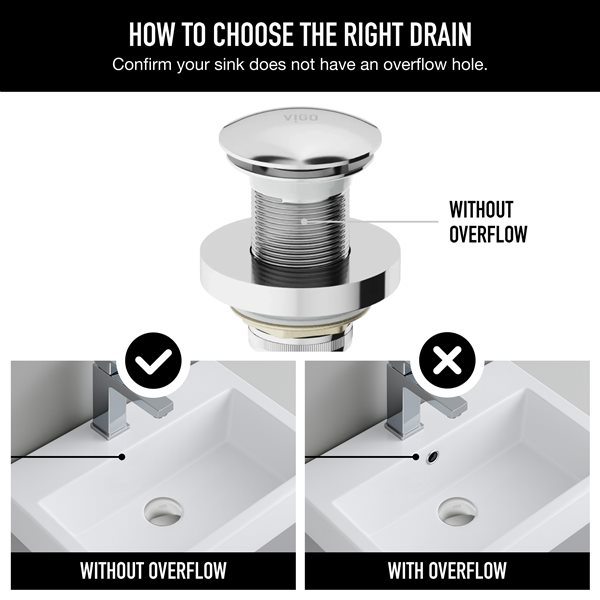 HOW TO CHOOSE THE RIGHT DRAIN
Confirm your sink does not have an overflow hole.

VIGO

WITHOUT OVERFLOW

WITHOUT OVERFLOW

WITH OVERFLOW