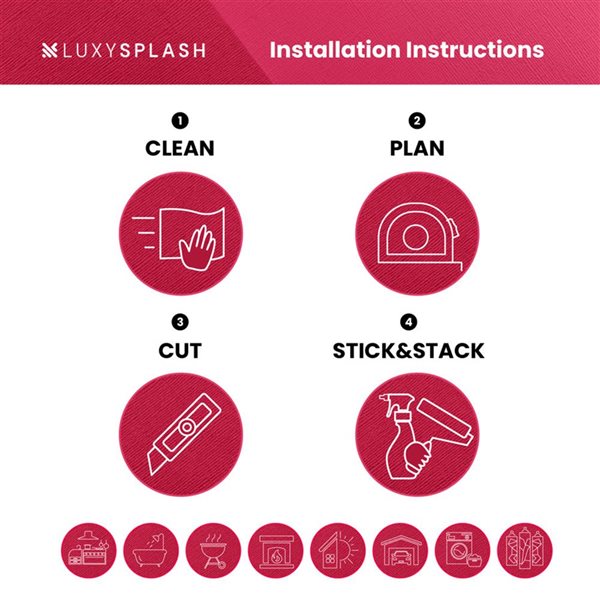 LUXYSPLASH

Installation Instructions

1
CLEAN

2
PLAN

3
CUT

4
STICK&STACK