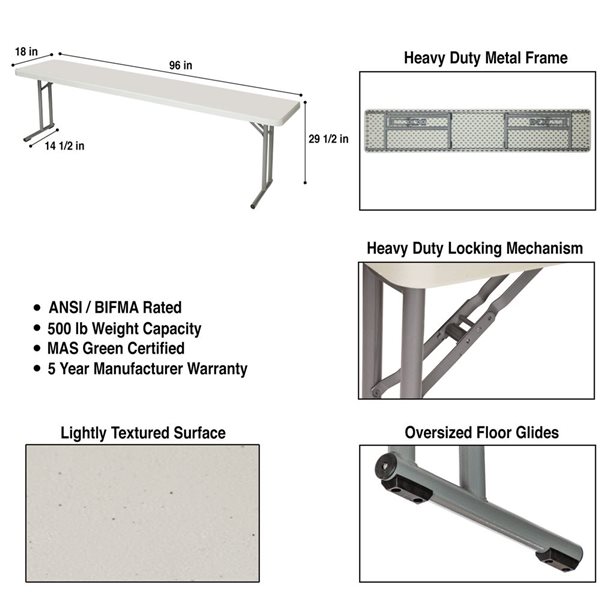 18 in

96 in

14 1/2 in

29 1/2 in

Heavy Duty Metal Frame

Heavy Duty Locking Mechanism

• ANSI / BIFMA Rated
• 500 lb Weight Capacity
• MAS Green Certified
• 5 Year Manufacturer Warranty

Lightly Textured Surface

Oversized Floor Glides