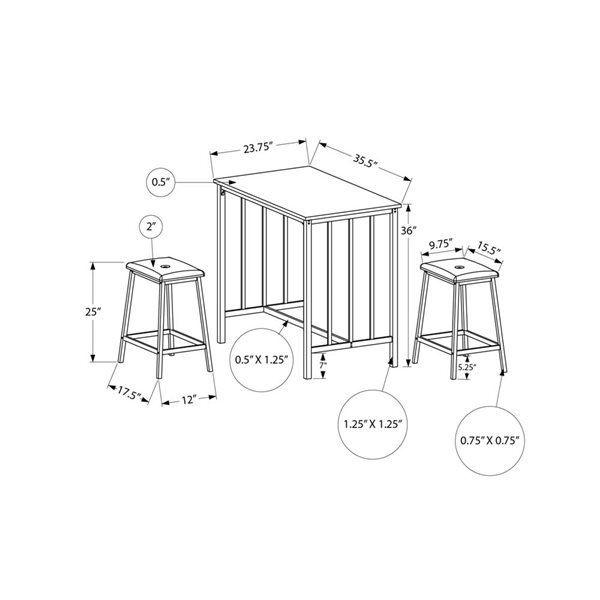 23.75"
35.5"
0.5"
36"
2"
9.75"
15.5"
25"
0.5" X 1.25"
7"
5.25"
17.5"
12"
1.25" X 1.25"
0.75" X 0.75"