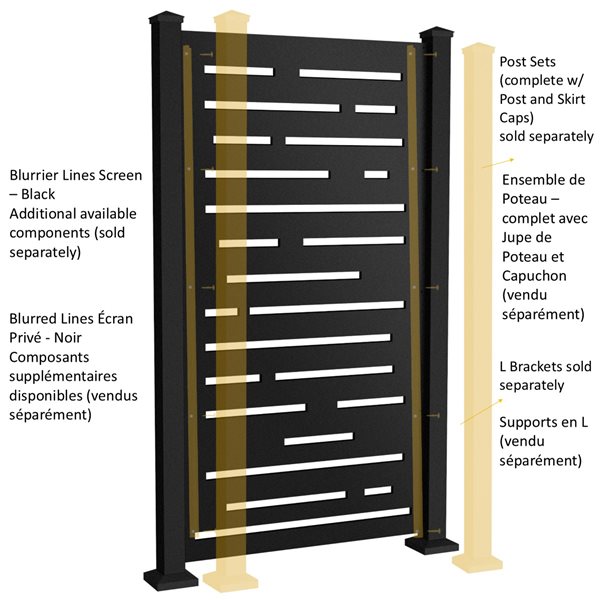 Blurrier Lines Screen – Black
Additional available components (sold separately)

Blurred Lines Écran Privé - Noir
Composants supplémentaires disponibles (vendus séparément)

Post Sets (complete w/ Post and Skirt Caps) sold separately

Ensemble de Poteau – complet avec Jupe de Poteau et Capuchon (vendu séparément)

L Brackets sold separately

Supports en L (vendu séparément)