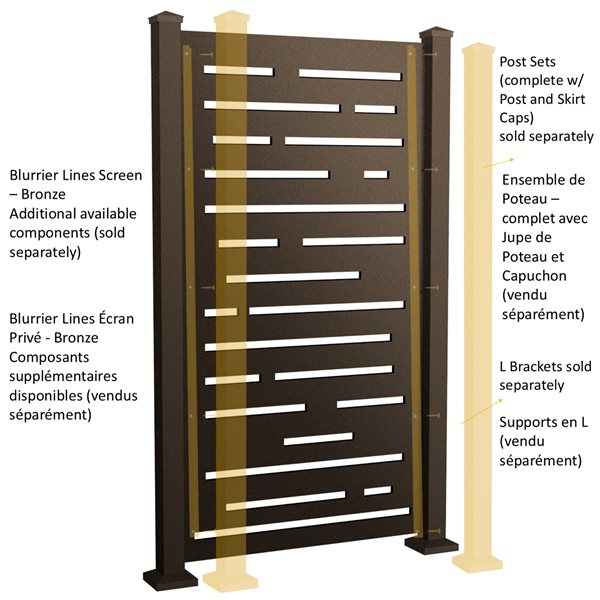 Blurrier Lines Screen – Bronze
Additional available components (sold separately)

Blurrier Lines Écran Privé - Bronze
Composants supplémentaires disponibles (vendus séparément)

Post Sets (complete w/ Post and Skirt Caps) sold separately

Ensemble de Poteau – complet avec Jupe de Poteau et Capuchon (vendu séparément)

L Brackets sold separately

Supports en L (vendu séparément)