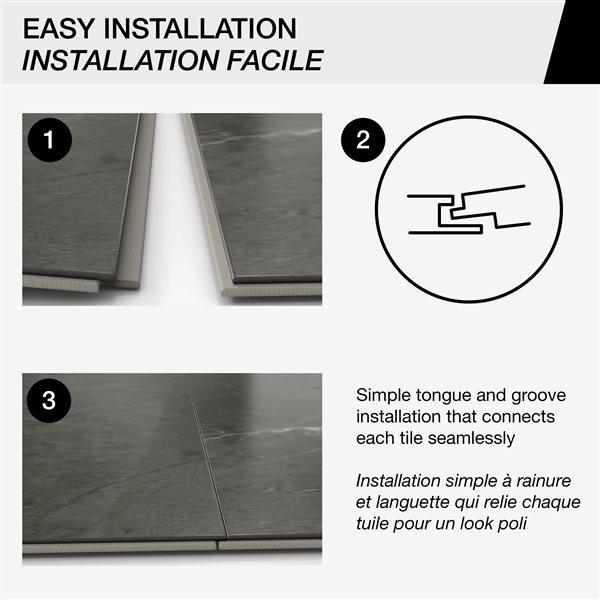 EASY INSTALLATION
INSTALLATION FACILE

1

2

3

Simple tongue and groove installation that connects each tile seamlessly

Installation simple à rainure et languette qui relie chaque tuile pour un look poli