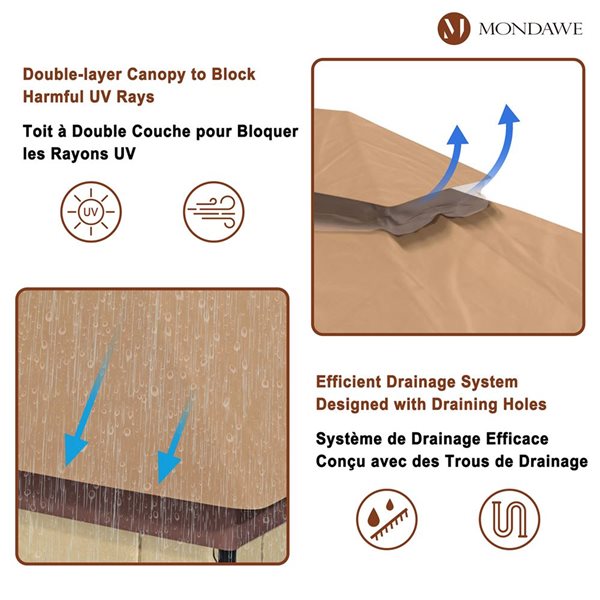 MONDAWE

Double-layer Canopy to Block Harmful UV Rays

Toit à Double Couche pour Bloquer les Rayons UV

UV

Efficient Drainage System Designed with Draining Holes

Système de Drainage Efficace Conçu avec des Trous de Drainage