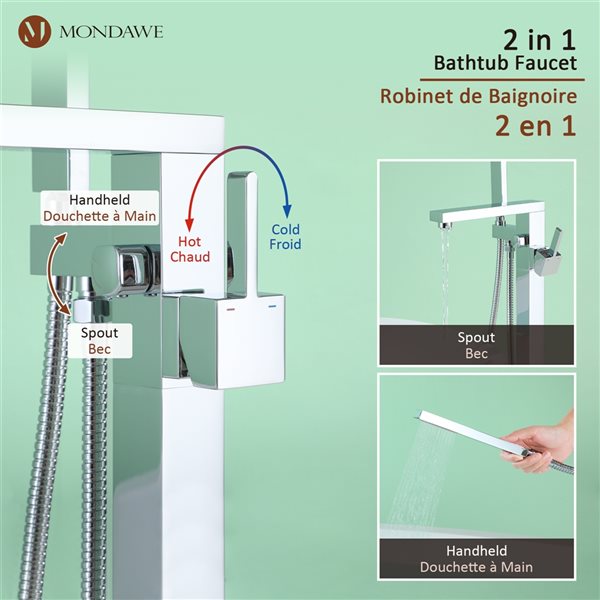 MONDAWE

2 in 1
Bathtub Faucet
Robinet de Baignoire
2 en 1

Handheld
Douchette à Main

Hot
Chaud

Cold
Froid

Spout
Bec

Spout
Bec

Handheld
Douchette à Main