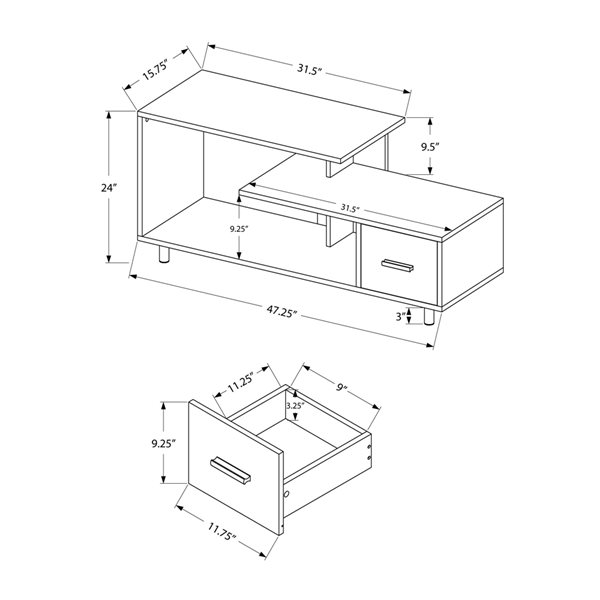 15.75"
31.5"
9.5"
24"
31.5"
9.25"
47.25"
3"
11.25"
9"
3.25"
9.25"
11.75"