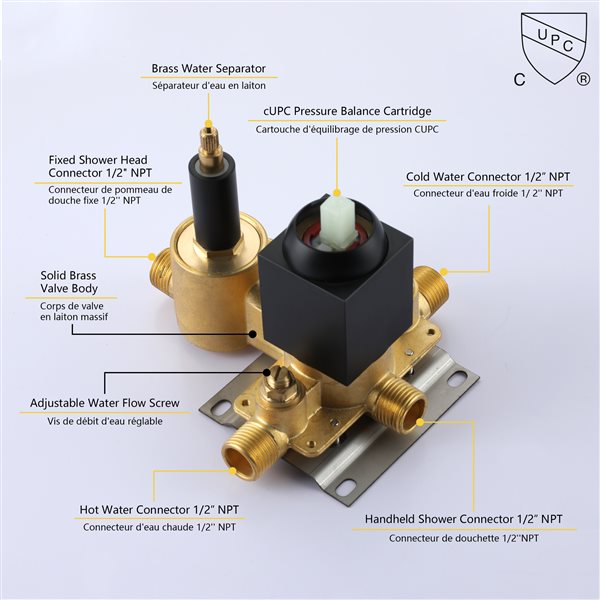 UPC
C ®

Brass Water Separator
Séparateur d'eau en laiton

cUPC Pressure Balance Cartridge
Cartouche d'équilibrage de pression CUPC

Fixed Shower Head Connector 1/2" NPT
Connecteur de pommeau de douche fixe 1/2'' NPT

Cold Water Connector 1/2" NPT
Connecteur d'eau froide 1/ 2'' NPT

Solid Brass Valve Body
Corps de valve en laiton massif

Adjustable Water Flow Screw
Vis de débit d'eau réglable

Hot Water Connector 1/2" NPT
Connecteur d'eau chaude 1/2'' NPT

Handheld Shower Connector 1/2" NPT
Connecteur de douchette 1/2''NPT