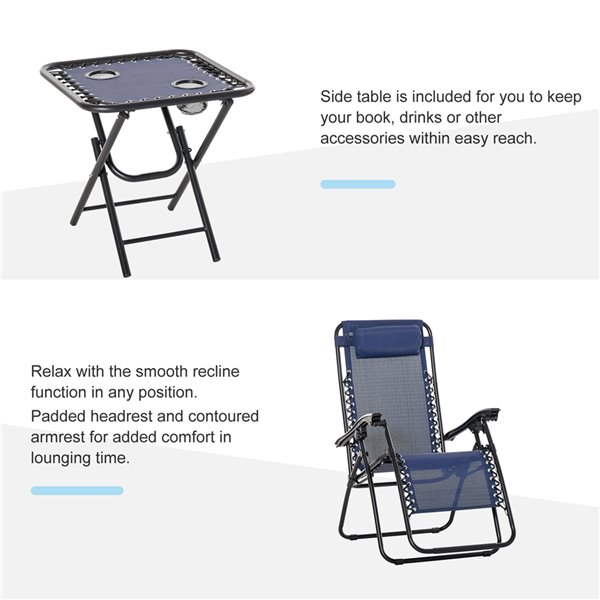 Side table is included for you to keep your book, drinks or other accessories within easy reach.

Relax with the smooth recline function in any position.

Padded headrest and contoured armrest for added comfort in lounging time.