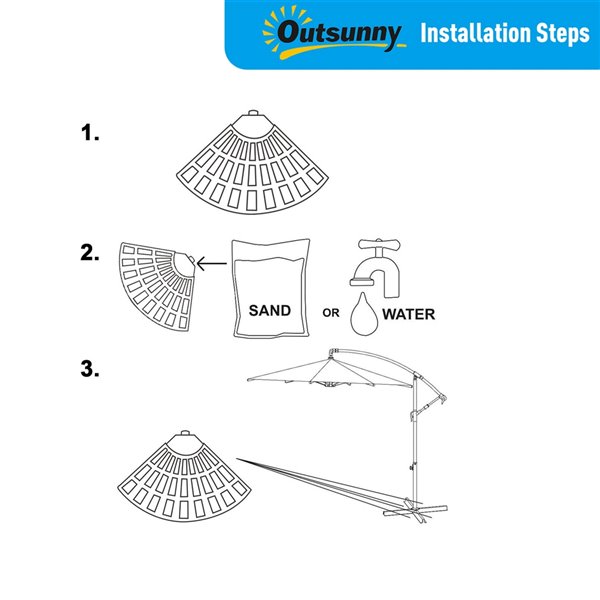 Outsunny Installation Steps

1.

2.

SAND

OR

WATER

3.