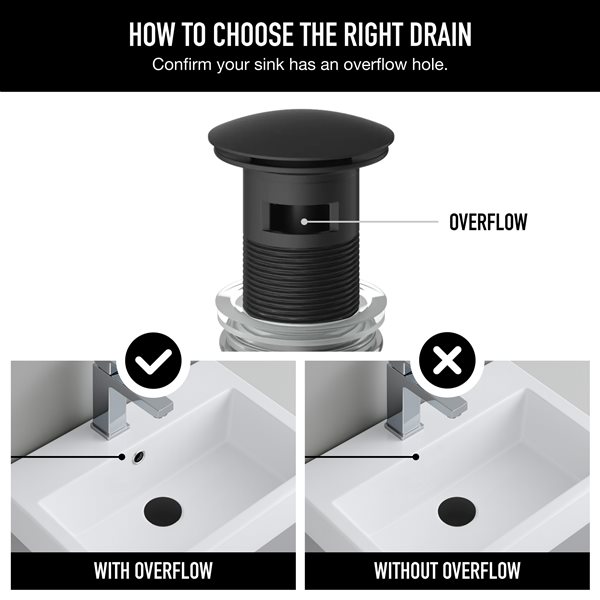 HOW TO CHOOSE THE RIGHT DRAIN
Confirm your sink has an overflow hole.

OVERFLOW

WITH OVERFLOW

WITHOUT OVERFLOW