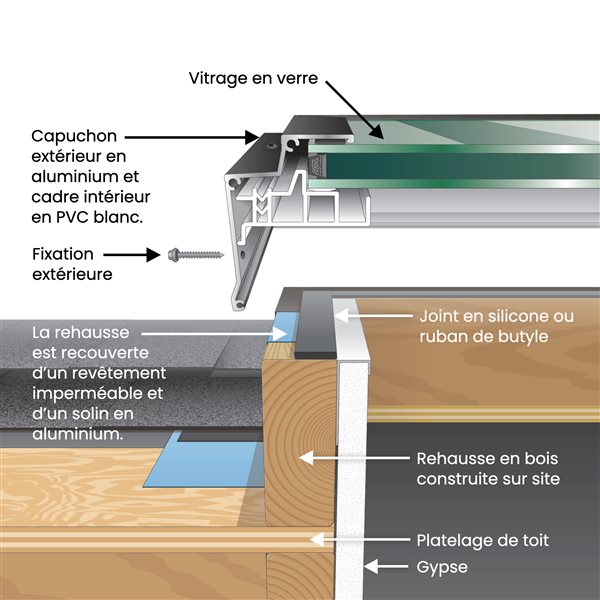 Vitrage en verre

Capuchon extérieur en aluminium et cadre intérieur en PVC blanc.

Fixation extérieure

La rehausse est recouverte d'un revêtement imperméable et d'un solin en aluminium.

Joint en silicone ou ruban de butyle

Rehausse en bois construite sur site

Platelage de toit

Gypse