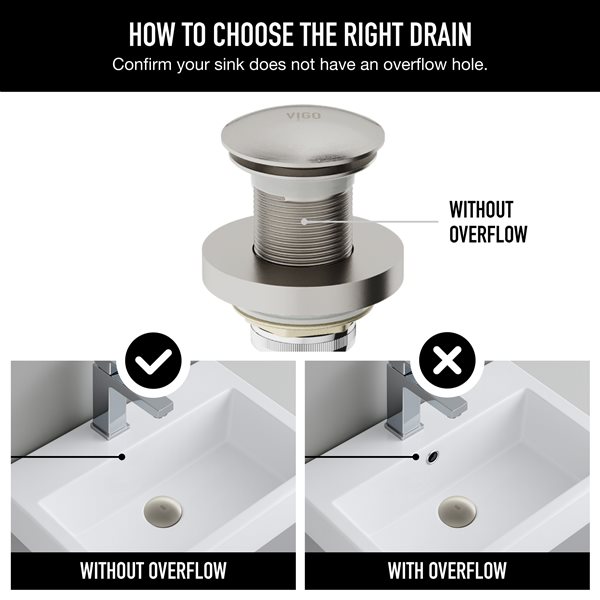 HOW TO CHOOSE THE RIGHT DRAIN
Confirm your sink does not have an overflow hole.

VIGO

WITHOUT OVERFLOW

WITHOUT OVERFLOW

WITH OVERFLOW