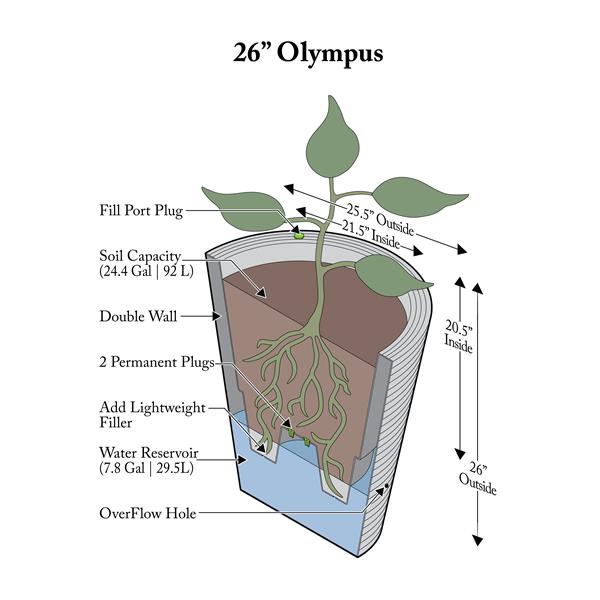 26” Olympus

Fill Port Plug

Soil Capacity
(24.4 Gal | 92 L)

Double Wall

2 Permanent Plugs

Add Lightweight
Filler

Water Reservoir
(7.8 Gal | 29.5L)

OverFlow Hole

25.5” Outside

21.5” Inside

20.5” Inside

26” Outside