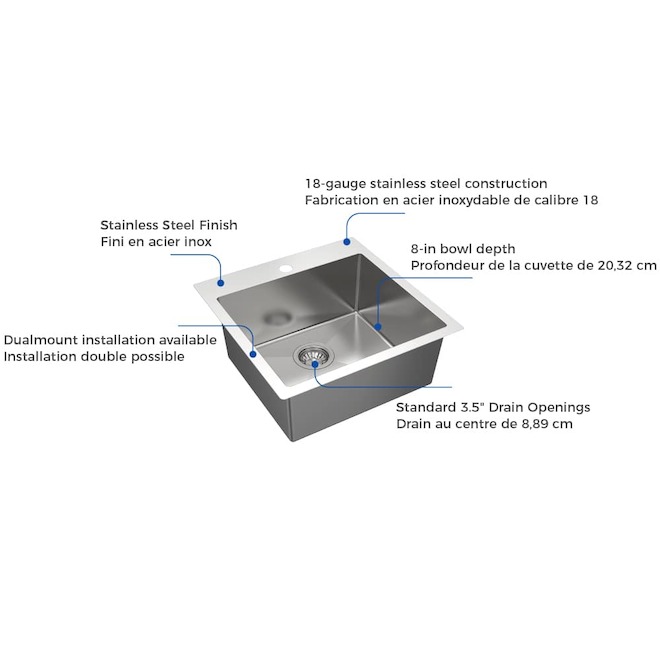 18-gauge stainless steel construction
Fabrication en acier inoxydable de calibre 18

Stainless Steel Finish
Fini en acier inox

8-in bowl depth
Profondeur de la cuvette de 20,32 cm

Dualmount installation available
Installation double possible

Standard 3.5" Drain Openings
Drain au centre de 8,89 cm