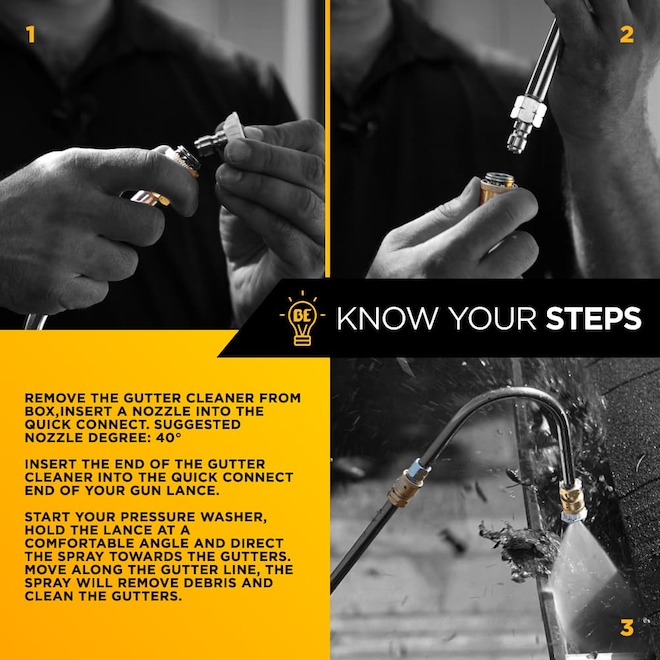 1

2

BE

KNOW YOUR STEPS

REMOVE THE GUTTER CLEANER FROM BOX,INSERT A NOZZLE INTO THE QUICK CONNECT. SUGGESTED NOZZLE DEGREE: 40°

INSERT THE END OF THE GUTTER CLEANER INTO THE QUICK CONNECT END OF YOUR GUN LANCE.

START YOUR PRESSURE WASHER, HOLD THE LANCE AT A COMFORTABLE ANGLE AND DIRECT THE SPRAY TOWARDS THE GUTTERS. MOVE ALONG THE GUTTER LINE, THE SPRAY WILL REMOVE DEBRIS AND CLEAN THE GUTTERS.

3