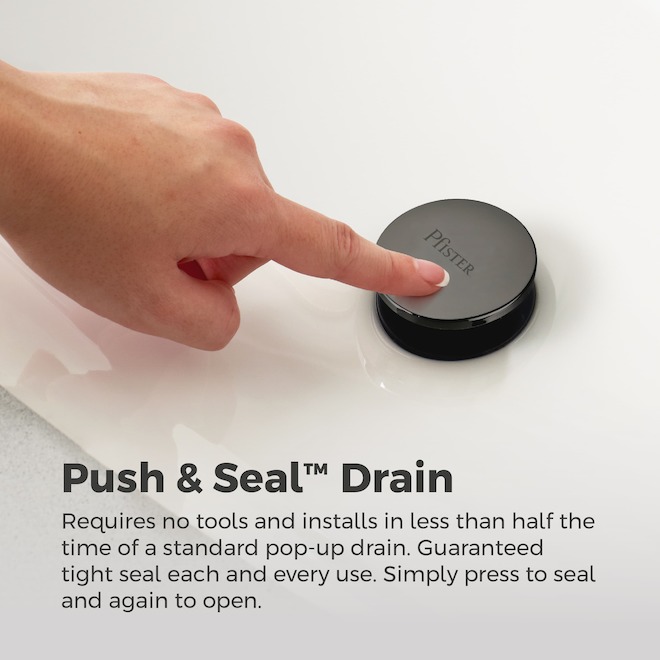 Pfister

Push & Seal™ Drain

Requires no tools and installs in less than half the time of a standard pop-up drain. Guaranteed tight seal each and every use. Simply press to seal and again to open.