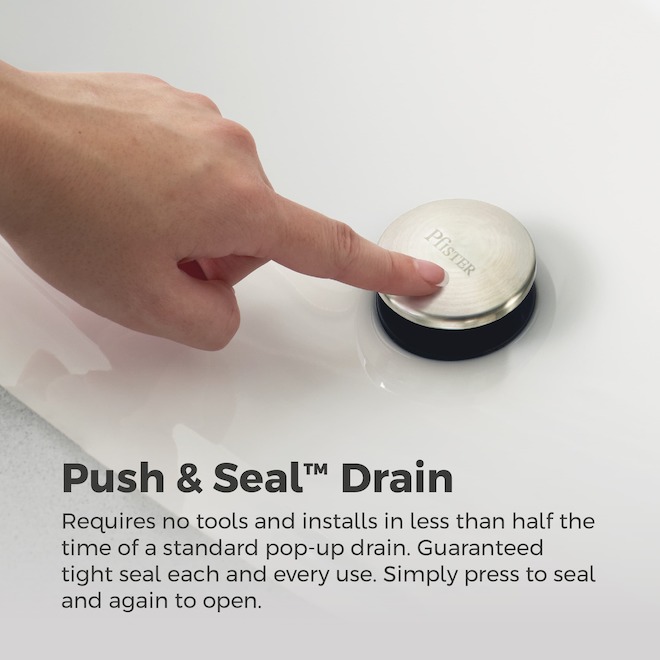 Pfister

Push & Seal™ Drain

Requires no tools and installs in less than half the time of a standard pop-up drain. Guaranteed tight seal each and every use. Simply press to seal and again to open.