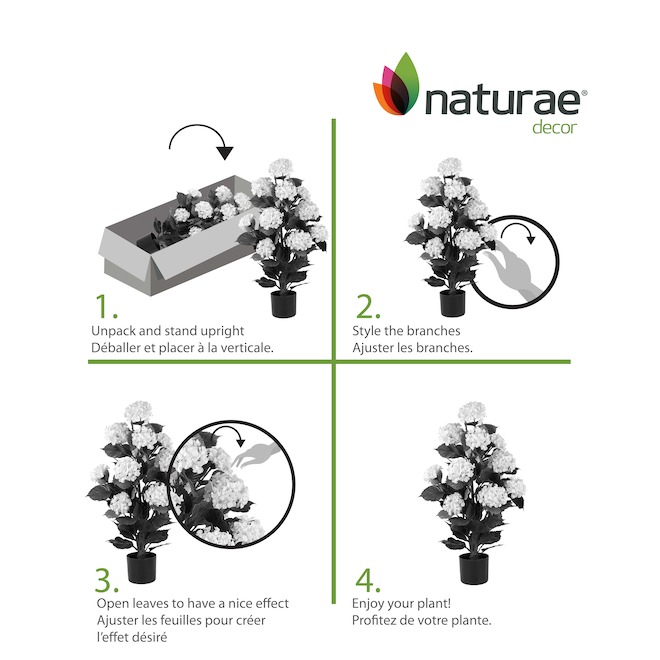 naturae®
decor

1.
Unpack and stand upright
Déballer et placer à la verticale.

2.
Style the branches
Ajuster les branches.

3.
Open leaves to have a nice effect
Ajuster les feuilles pour créer l'effet désiré

4.
Enjoy your plant!
Profitez de votre plante.