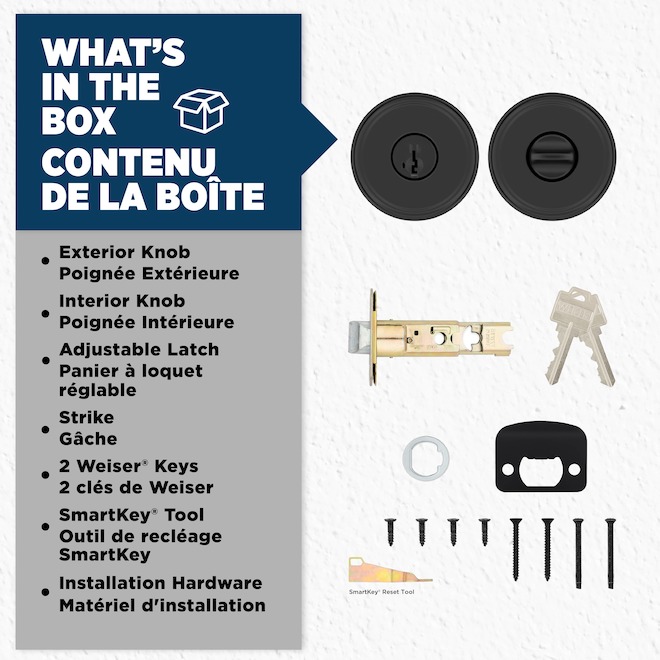 WHAT'S IN THE BOX
CONTENU DE LA BOÎTE

• Exterior Knob
Poignée Extérieure

• Interior Knob
Poignée Intérieure

• Adjustable Latch
Panier à loquet réglable

• Strike
Gâche

• 2 Weiser® Keys
2 clés de Weiser

• SmartKey® Tool
Outil de recléage SmartKey

• Installation Hardware
Matériel d'installation

SmartKey® Reset Tool