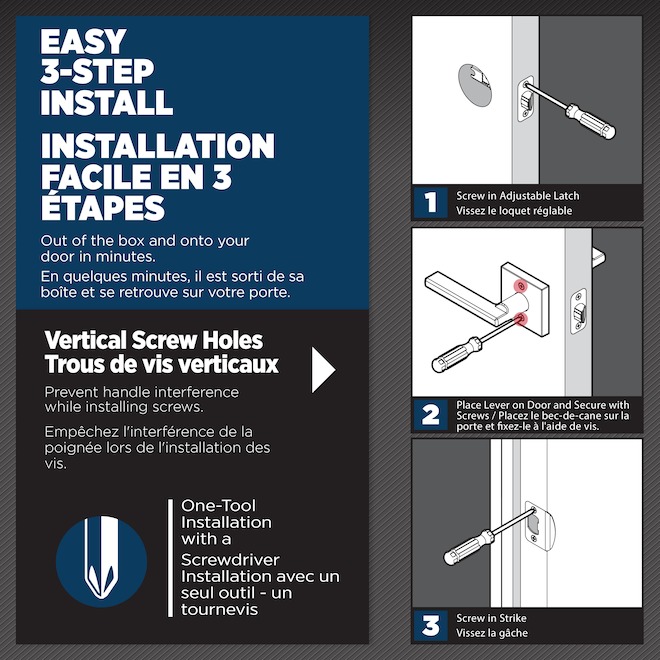 EASY 3-STEP INSTALL

INSTALLATION FACILE EN 3 ÉTAPES

Out of the box and onto your door in minutes.

En quelques minutes, il est sorti de sa boîte et se retrouve sur votre porte.

Vertical Screw Holes
Trous de vis verticaux

Prevent handle interference while installing screws.

Empêchez l'interférence de la poignée lors de l'installation des vis.

One-Tool Installation with a Screwdriver
Installation avec un seul outil - un tournevis

1 Screw in Adjustable Latch
Vissez le loquet réglable

2 Place Lever on Door and Secure with Screws / Placez le bec-de-cane sur la porte et fixez-le à l'aide de vis.

3 Screw in Strike
Vissez la gâche