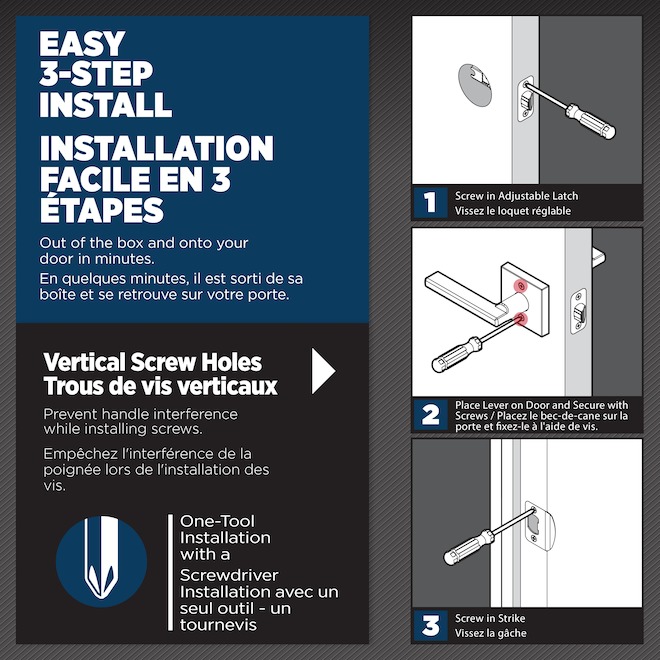 EASY 3-STEP INSTALL

INSTALLATION FACILE EN 3 ÉTAPES

Out of the box and onto your door in minutes.

En quelques minutes, il est sorti de sa boîte et se retrouve sur votre porte.

Vertical Screw Holes
Trous de vis verticaux

Prevent handle interference while installing screws.

Empêchez l'interférence de la poignée lors de l'installation des vis.

One-Tool Installation with a Screwdriver

Installation avec un seul outil - un tournevis

1 Screw in Adjustable Latch
Vissez le loquet réglable

2 Place Lever on Door and Secure with Screws / Placez le bec-de-cane sur la porte et fixez-le à l'aide de vis.

3 Screw in Strike
Vissez la gâche